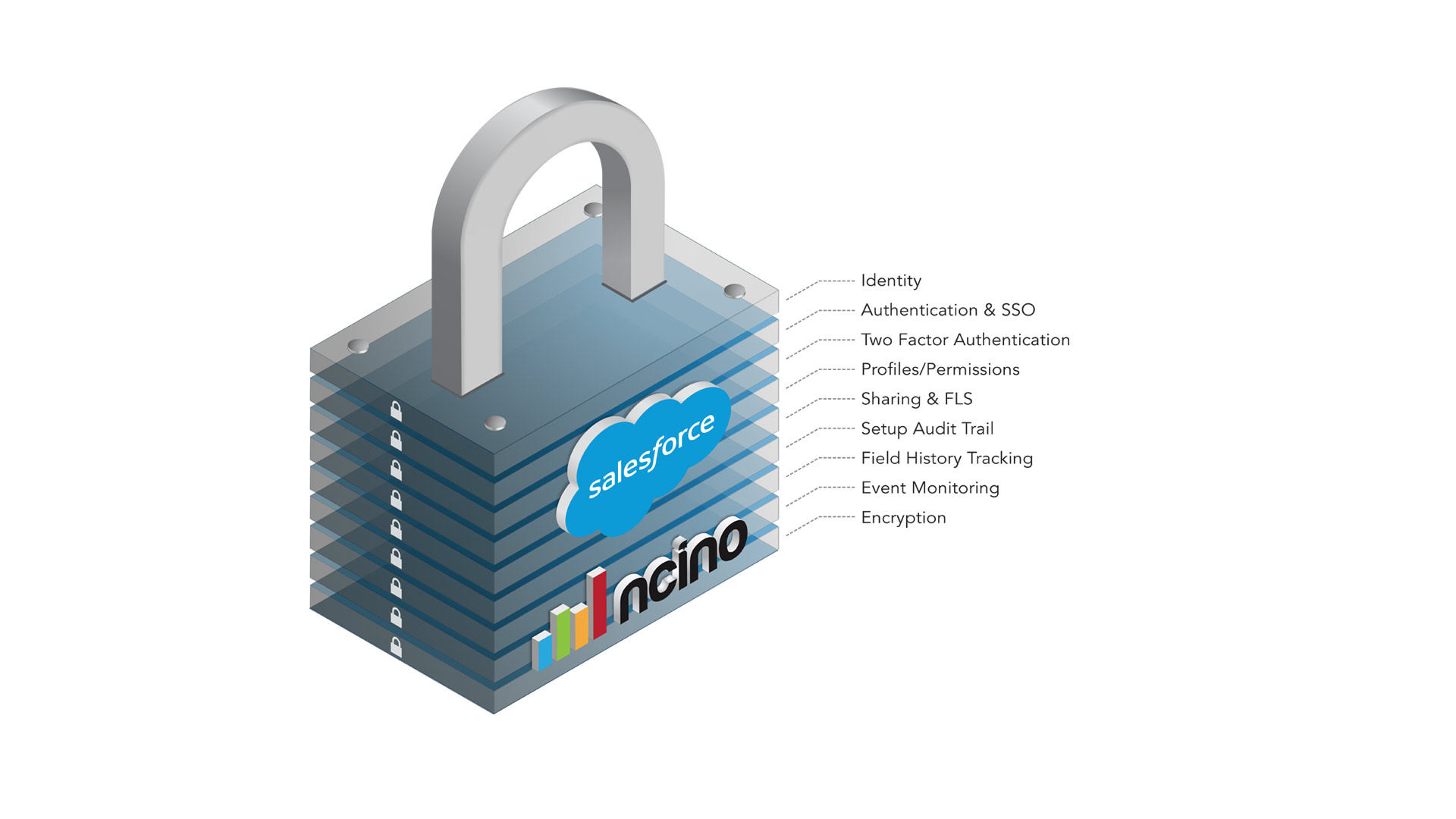 salesforce

ncino

Identity
Authentication & SSO
Two Factor Authentication
Profiles/Permissions
Sharing & FLS
Setup Audit Trail
Field History Tracking
Event Monitoring
Encryption